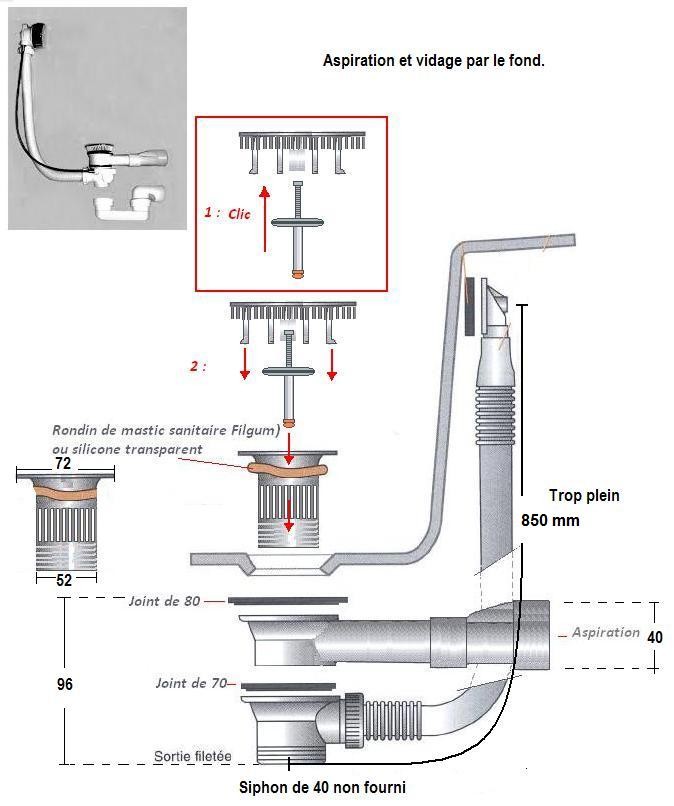 Aspiration et vidage par le fond.

1 : Clic

2 :

Rondin de mastic sanitaire Filgum) ou silicone transparent

72

52

Trop plein

850 mm

Joint de 80

Aspiration

40

96

Joint de 70

Sortie filetée

Siphon de 40 non fourni